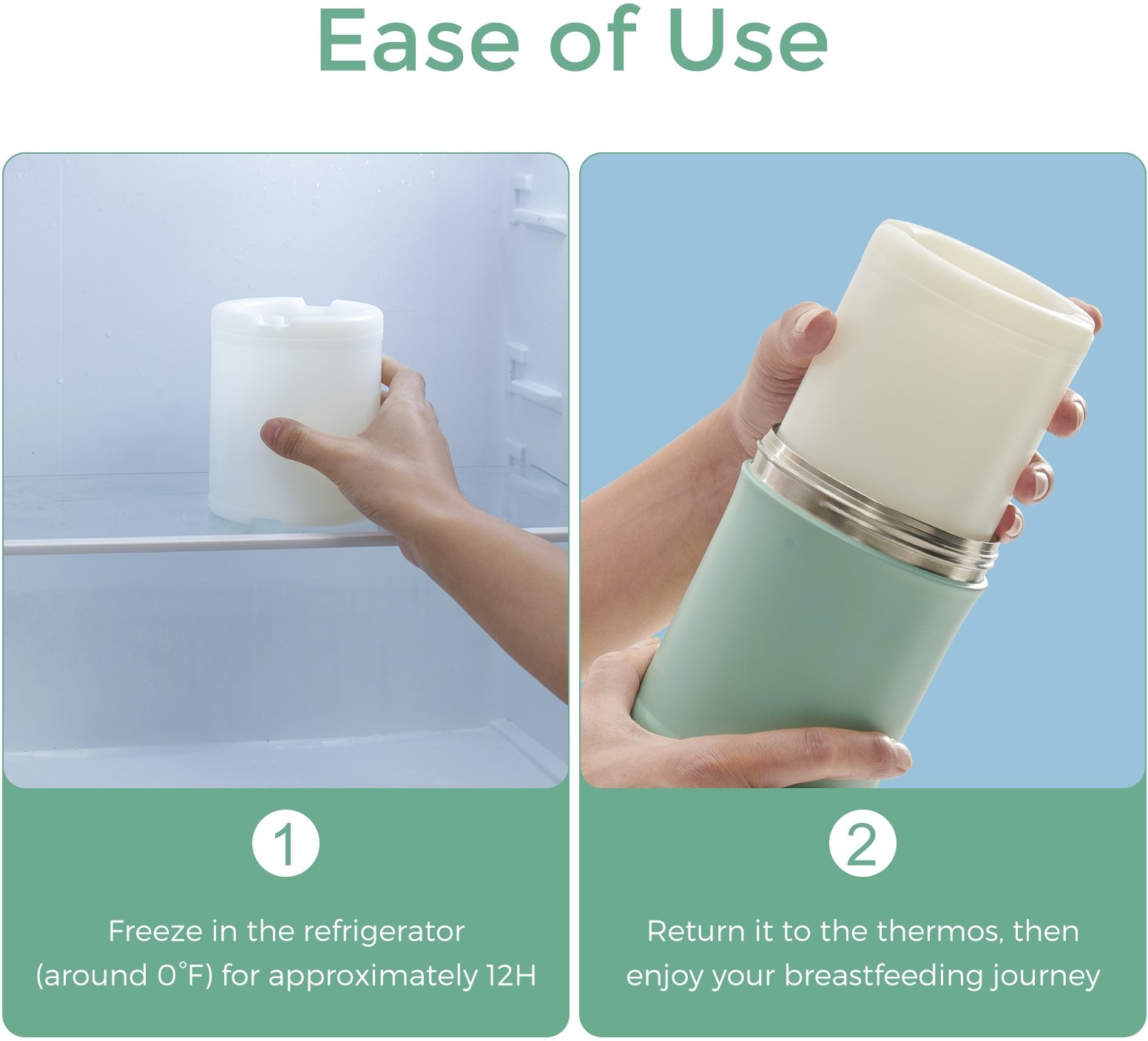 Ease of Use

1

Freeze in the refrigerator (around 0°F) for approximately 12H

2

Return it to the thermos, then enjoy your breastfeeding journey