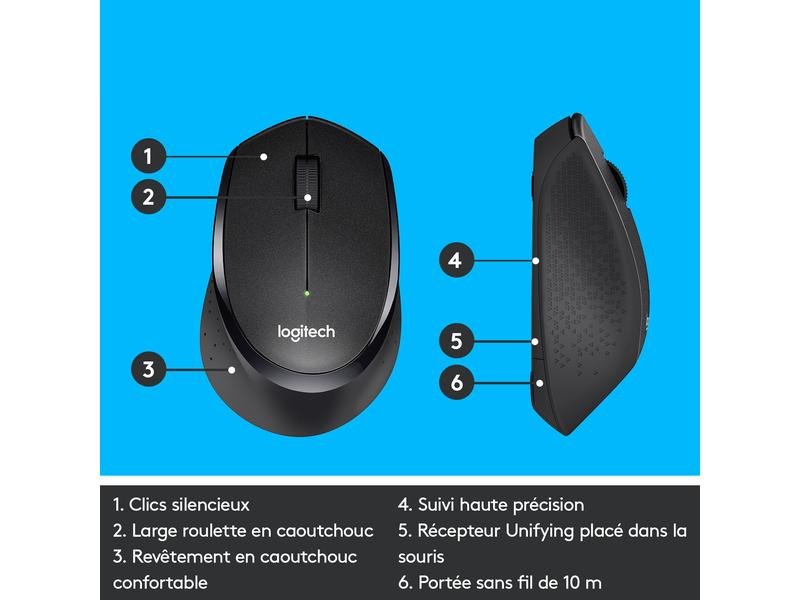 1
2
3
logitech
4
5
6

1. Clics silencieux
2. Large roulette en caoutchouc
3. Revêtement en caoutchouc confortable

4. Suivi haute précision
5. Récepteur Unifying placé dans la souris
6. Portée sans fil de 10 m