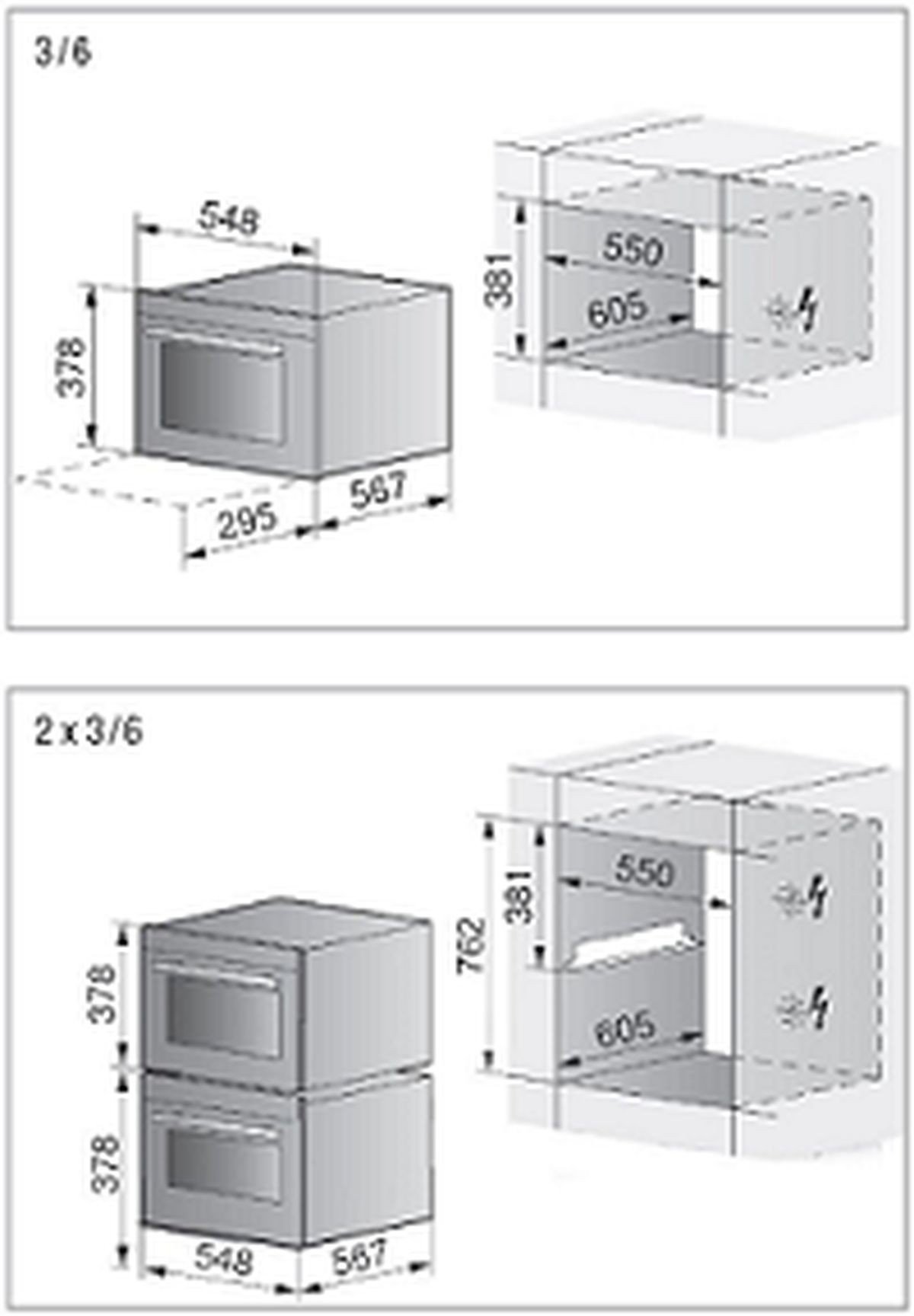 3/6

548

378

295

567

381

550

605

2 x 3/6

378

378

548

567

762

381

550

605