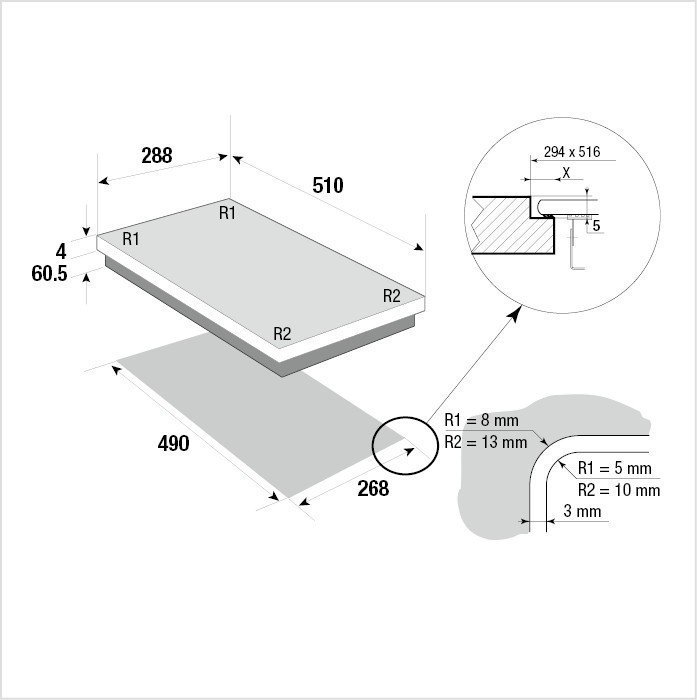 288

510

R1

R1

4

60.5

R2

R2

490

268

294 x 516

X

5

R1 = 8 mm
R2 = 13 mm

R1 = 5 mm
R2 = 10 mm

3 mm