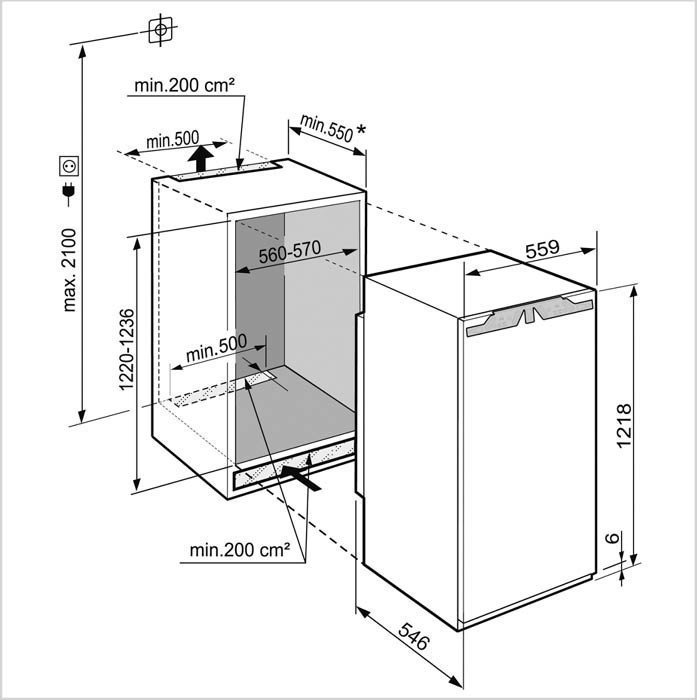 min.200 cm²

min.500

min.550 *

max. 2100

560-570

559

1220-1236

min.500

1218

6

min.200 cm²

546