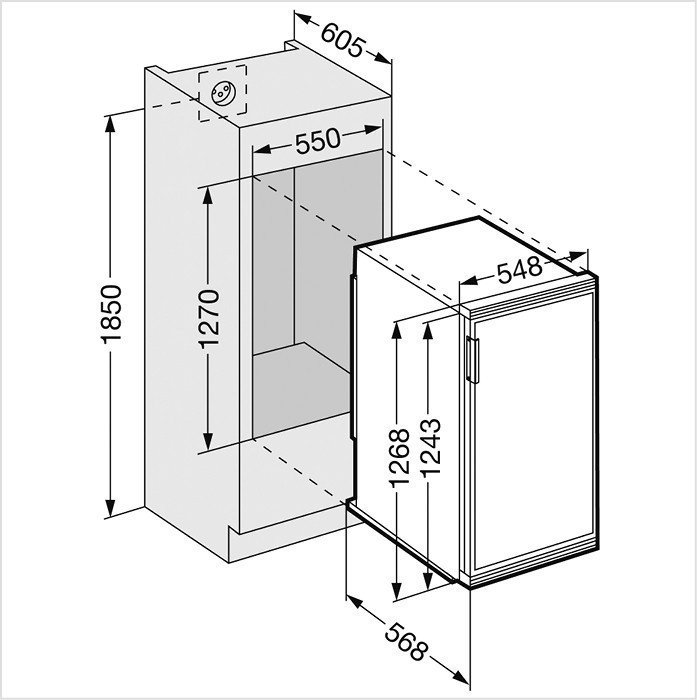 605
550
1850
1270
548
1268
1243
568